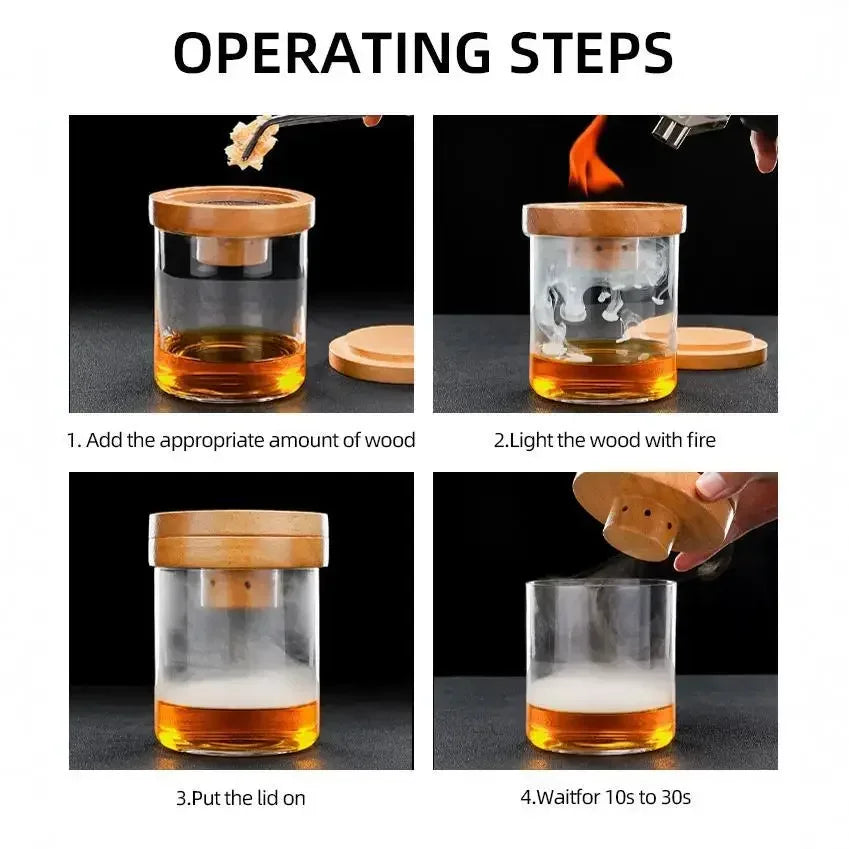 OPERATING STEPS

1. Add the appropriate amount of wood

2.Light the wood with fire

3.Put the lid on

4.Waitfor 10s to 30s