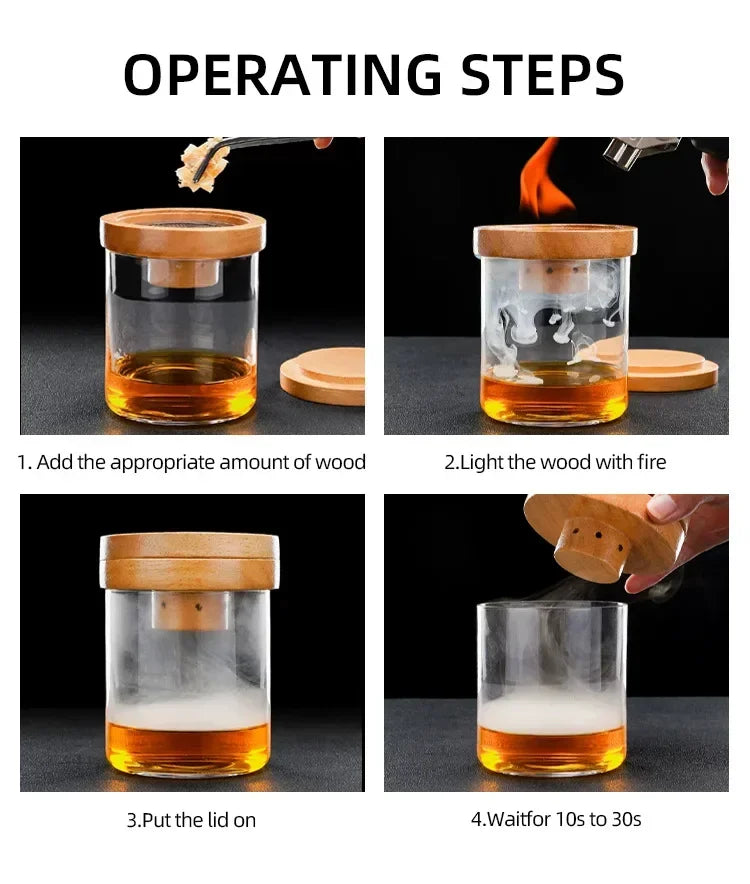 OPERATING STEPS

1. Add the appropriate amount of wood

2.Light the wood with fire

3.Put the lid on

4.Waitfor 10s to 30s